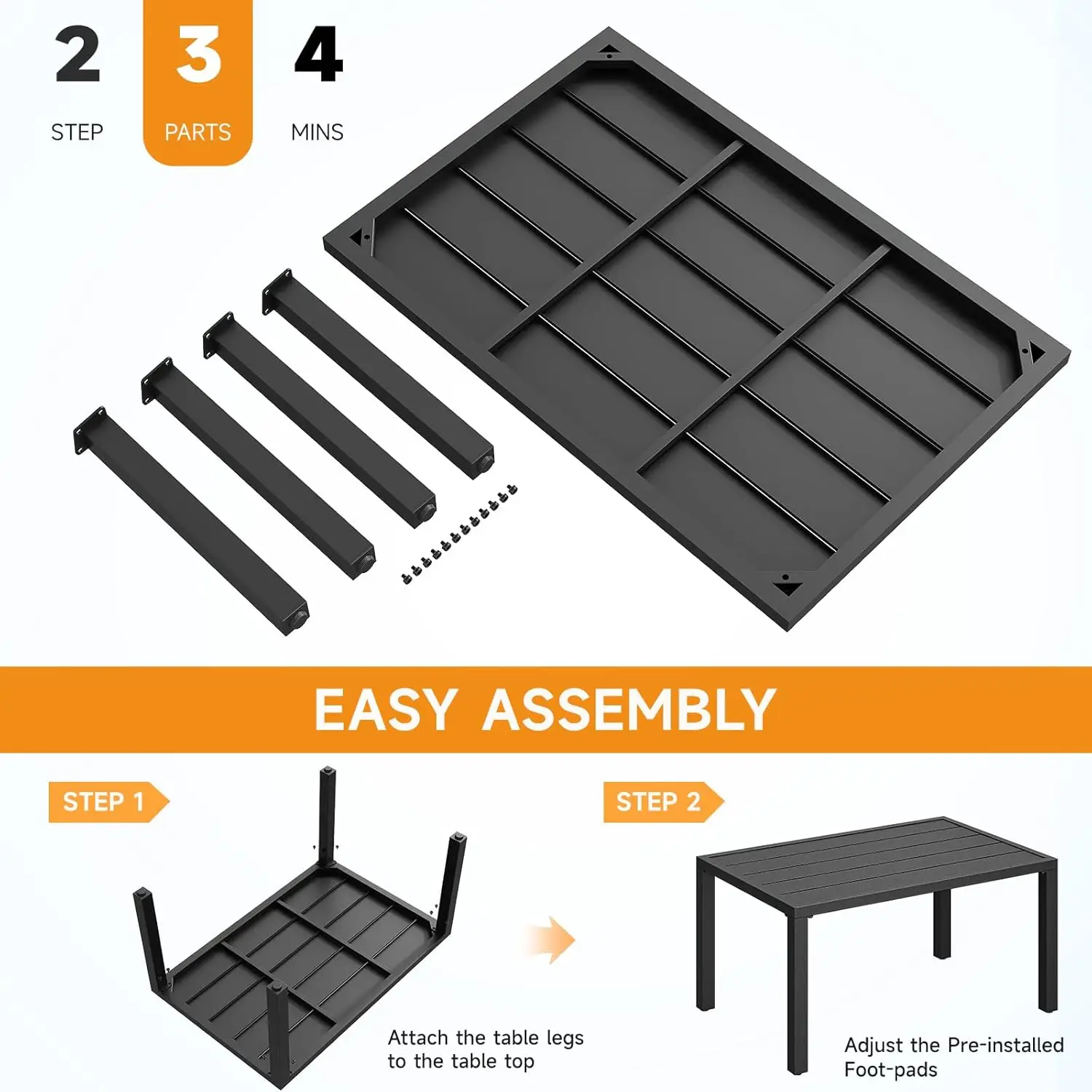 2
STEP

3
PARTS

4
MINS

EASY ASSEMBLY

STEP 1

Attach the table legs to the table top

STEP 2

Adjust the Pre-installed Foot-pads