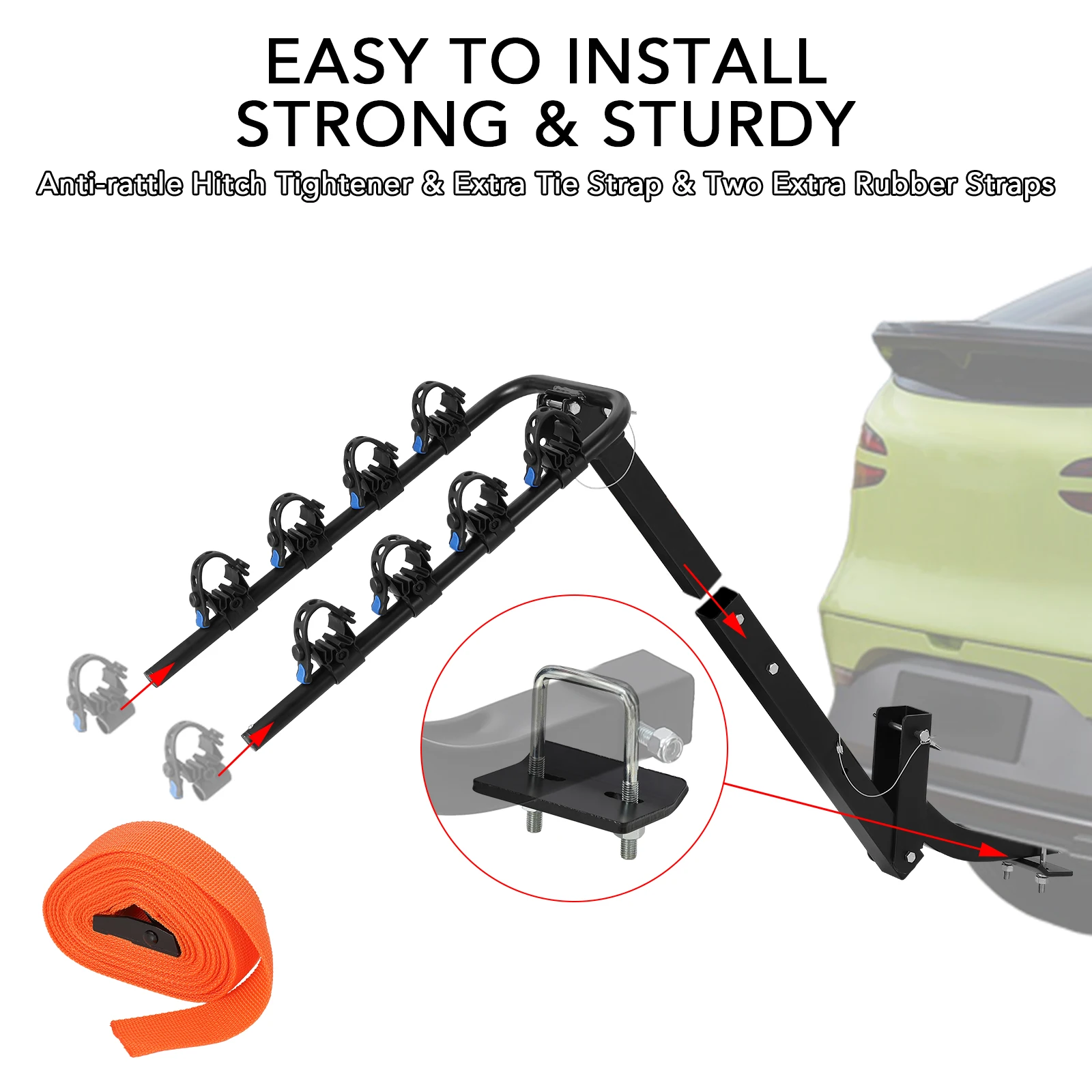 EASY TO INSTALL
STRONG & STURDY

Anti-rattle Hitch Tightener & Extra Tie Strap & Two Extra Rubber Straps